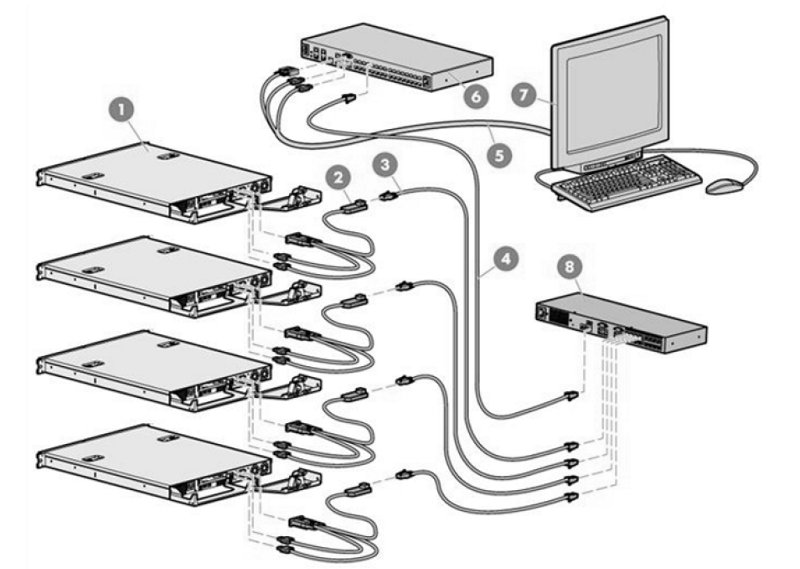 1
2
3
4
5
6
7
8