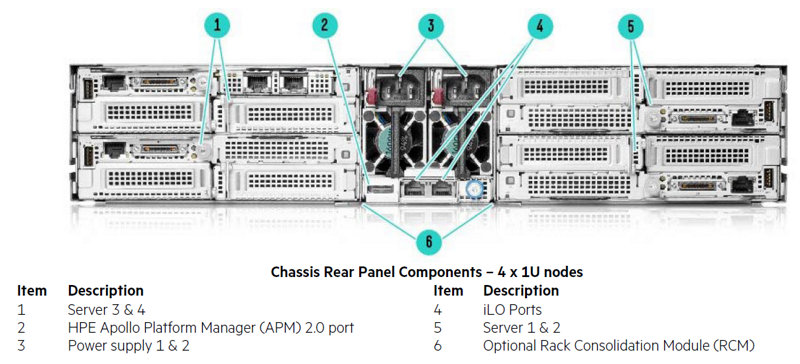 1 2 3 4 5

6

Chassis Rear Panel Components – 4 x 1U nodes

| Item | Description |
|---|---|
| 1 | Server 3 & 4 |
| 2 | HPE Apollo Platform Manager (APM) 2.0 port |
| 3 | Power supply 1 & 2 |

| Item | Description |
|---|---|
| 4 | iLO Ports |
| 5 | Server 1 & 2 |
| 6 | Optional Rack Consolidation Module (RCM) |